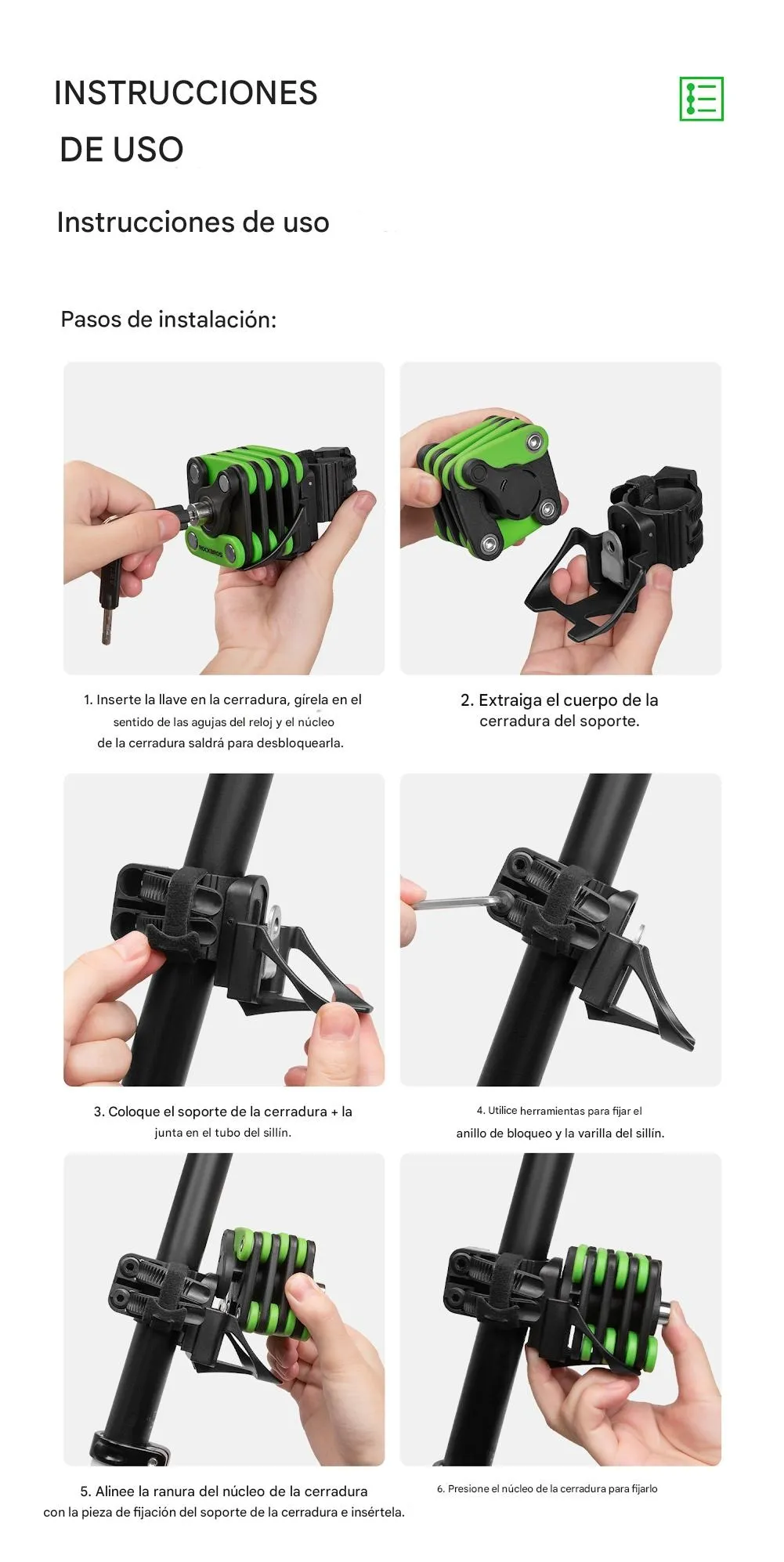 INSTRUCCIONES DE USO

Instrucciones de uso

Pasos de instalación:

ROCKBROS

1. Inserte la llave en la cerradura, gírela en el sentido de las agujas del reloj y el núcleo de la cerradura saldrá para desbloquearla.

2. Extraiga el cuerpo de la cerradura del soporte.

3. Coloque el soporte de la cerradura + la junta en el tubo del sillín.

4. Utilice herramientas para fijar el anillo de bloqueo y la varilla del sillín.

5. Alinee la ranura del núcleo de la cerradura con la pieza de fijación del soporte de la cerradura e insértela.

6. Presione el núcleo de la cerradura para fijarlo