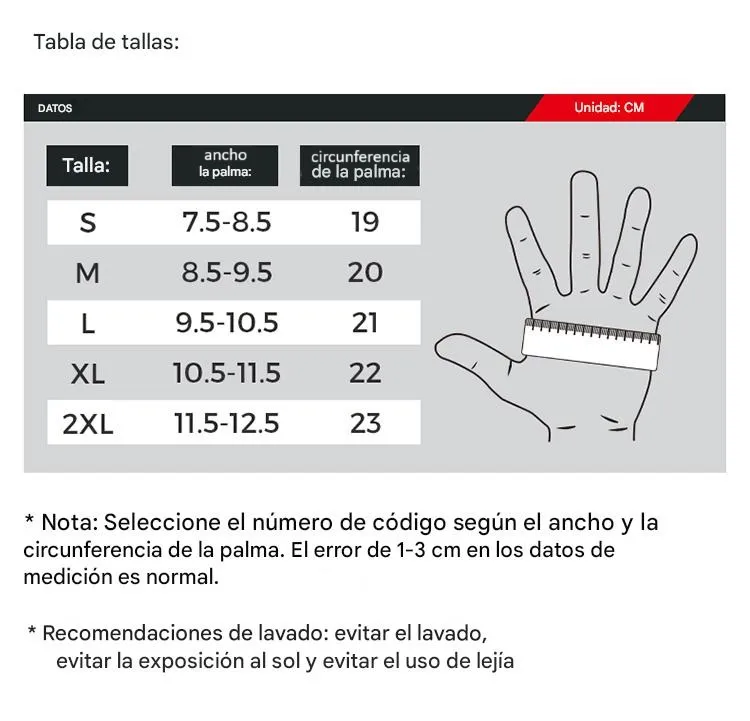 Tabla de tallas:

DATOS

Unidad: CM

| Talla: | ancho la palma: | circunferencia de la palma: |
|---|---|---|
| S | 7.5-8.5 | 19 |
| M | 8.5-9.5 | 20 |
| L | 9.5-10.5 | 21 |
| XL | 10.5-11.5 | 22 |
| 2XL | 11.5-12.5 | 23 |

* Nota: Seleccione el número de código según el ancho y la circunferencia de la palma. El error de 1-3 cm en los datos de medición es normal.

* Recomendaciones de lavado: evitar el lavado, evitar la exposición al sol y evitar el uso de lejía