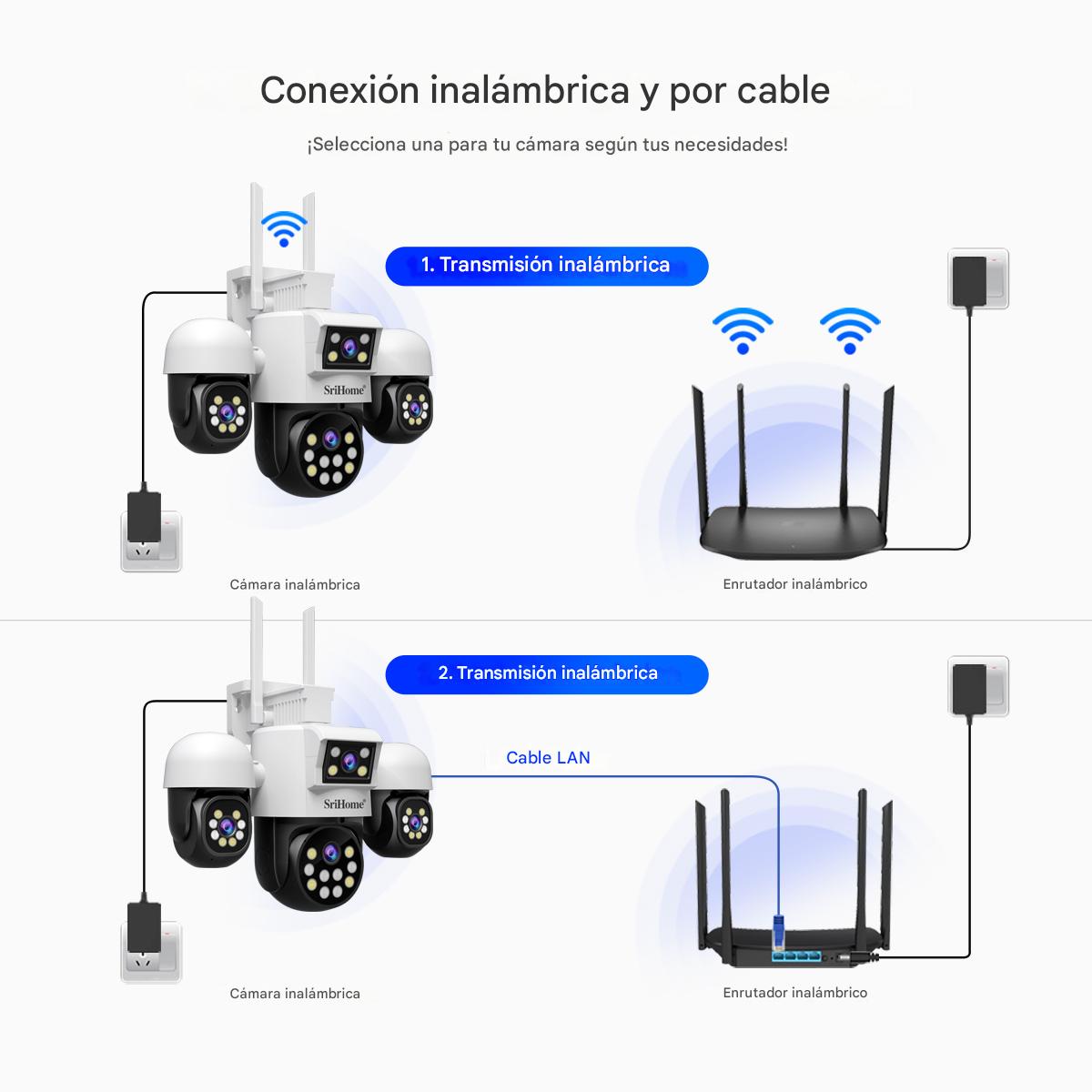 Conexión inalámbrica y por cable

¡Selecciona una para tu cámara según tus necesidades!

1. Transmisión inalámbrica

SriHome

Cámara inalámbrica

Enrutador inalámbrico

2. Transmisión inalámbrica

Cable LAN

SriHome

Cámara inalámbrica

Enrutador inalámbrico