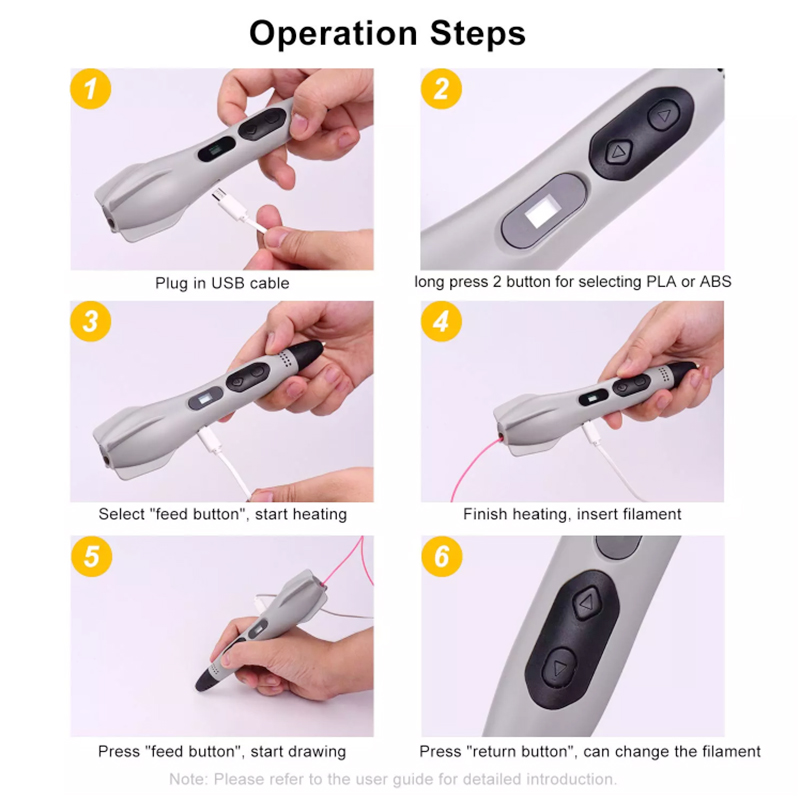 Operation Steps

1

Plug in USB cable

2

long press 2 button for selecting PLA or ABS

3

Select "feed button", start heating

4

Finish heating, insert filament

5

Press "feed button", start drawing

6

Press "return button", can change the filament

Note: Please refer to the user guide for detailed introduction.